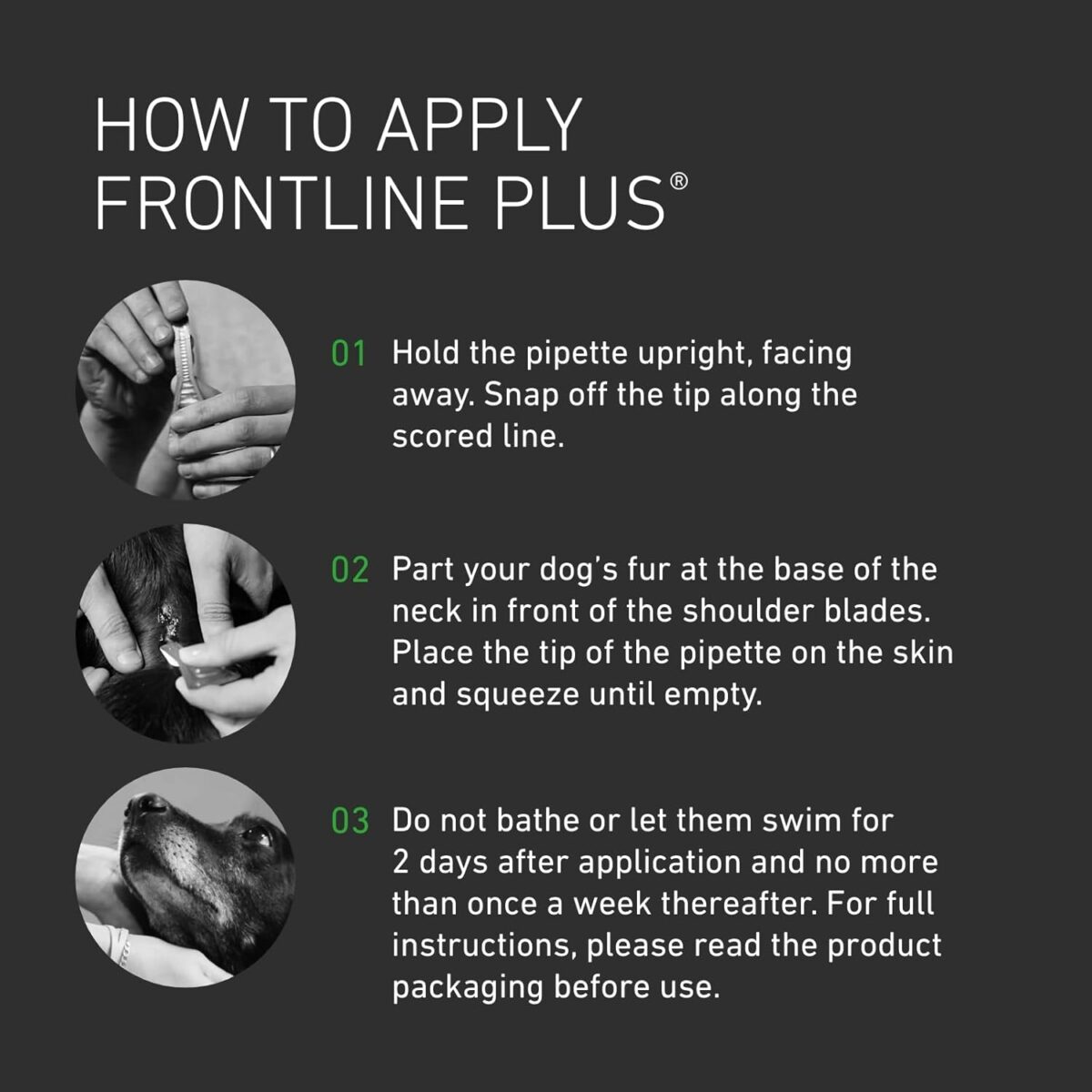 HOW TO APPLY FRONTLINE PLUS®

01 Hold the pipette upright, facing away. Snap off the tip along the scored line.

02 Part your dog's fur at the base of the neck in front of the shoulder blades. Place the tip of the pipette on the skin and squeeze until empty.

03 Do not bathe or let them swim for 2 days after application and no more than once a week thereafter. For full instructions, please read the product packaging before use.